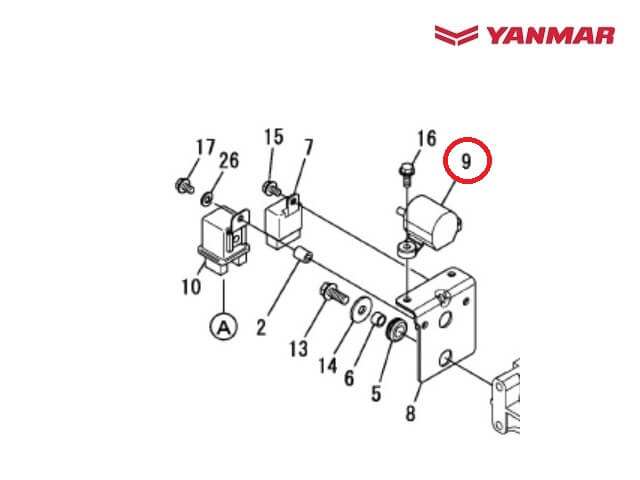 YANMAR

17
26
15
7
16
9
10
A
2
13
14
6
5
8