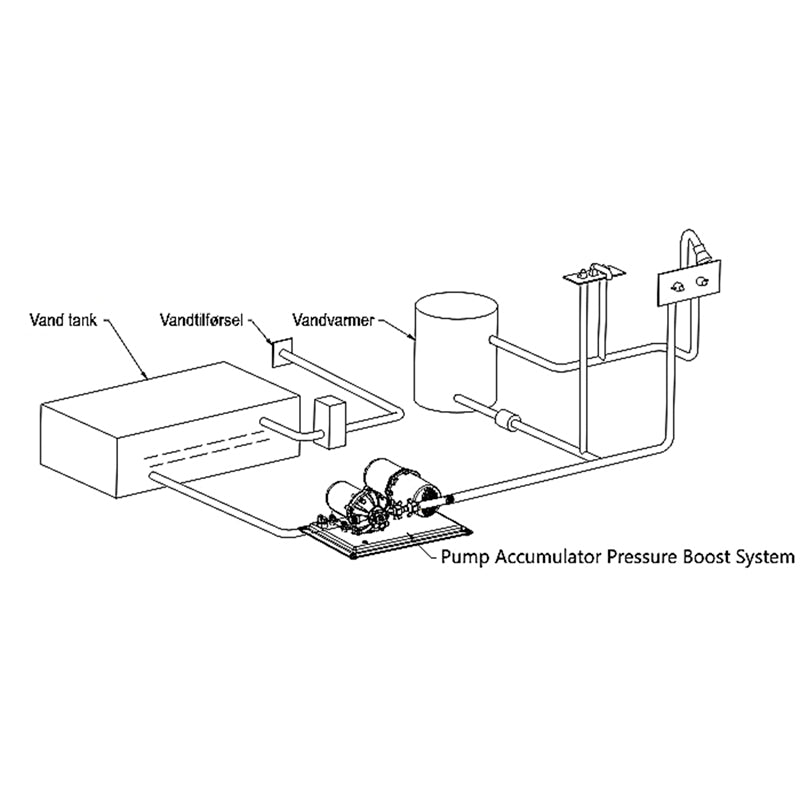 Vand tank
Vandtilførsel
Vandvarmer
Pump Accumulator Pressure Boost System