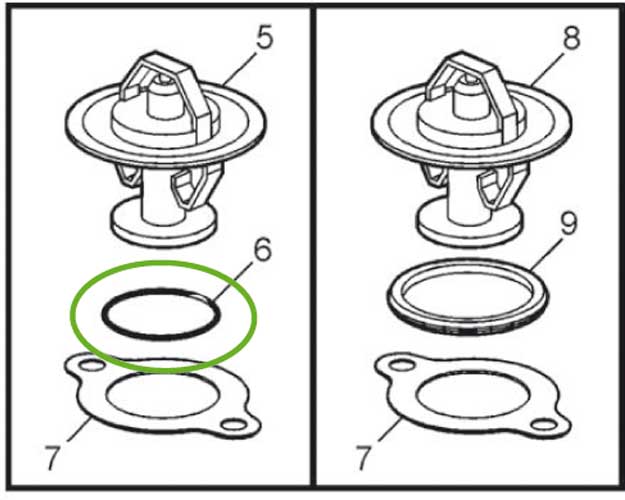 5
6
7
8
9
7