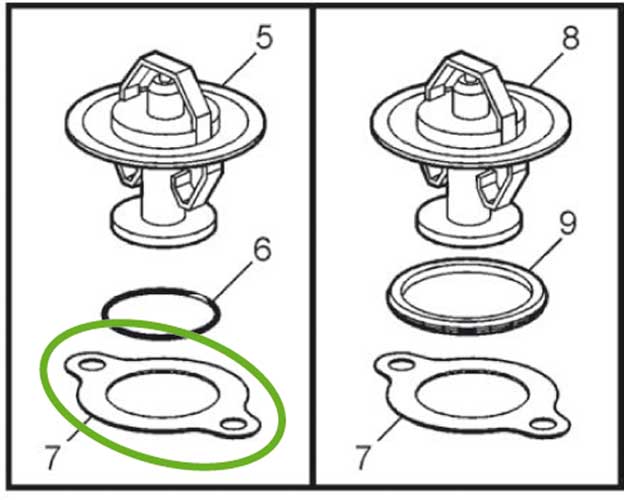 5
6
7
8
9
7