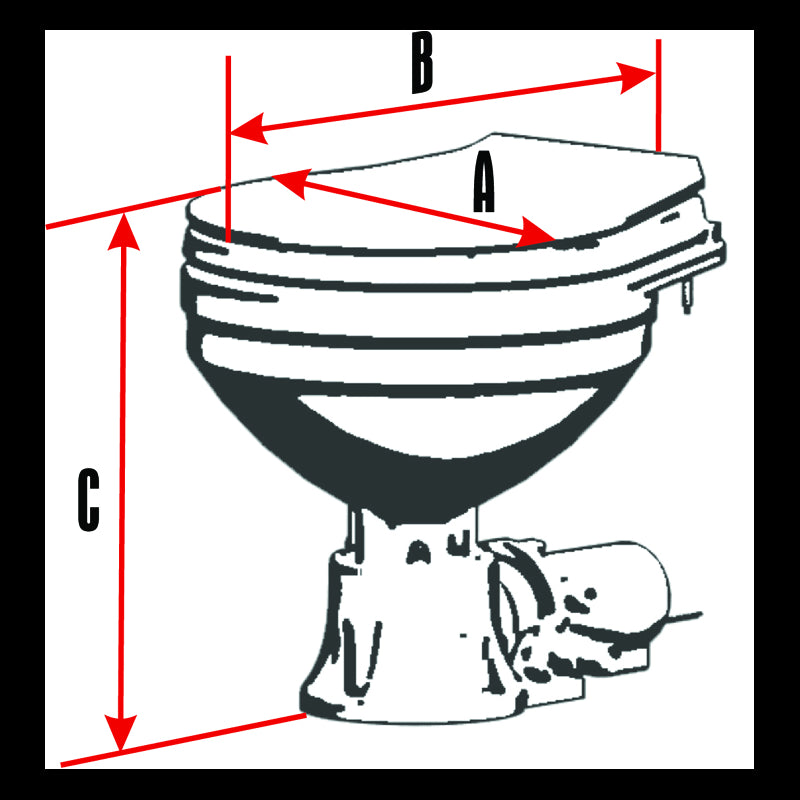 B
A
C