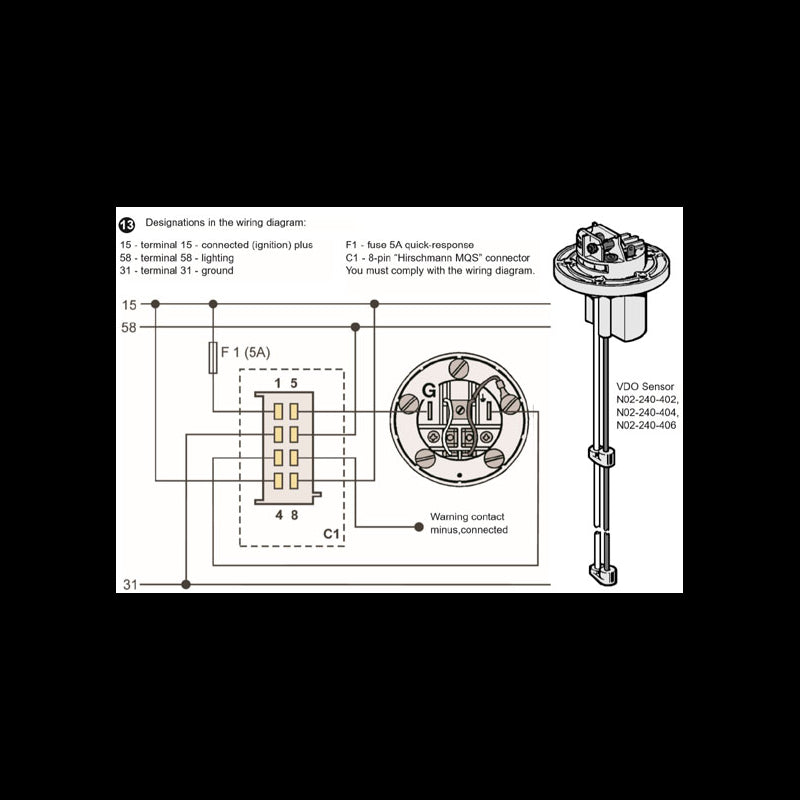 13 Designations in the wiring diagram:

15 - terminal 15 - connected (ignition) plus
58 - terminal 58 - lighting
31 - terminal 31 - ground

F1 - fuse 5A quick-response
C1 - 8-pin "Hirschmann MQS" connector
You must comply with the wiring diagram.

15
58
F 1 (5A)
1 5
G
4 8
C1
Warning contact minus,connected
31

VDO Sensor
N02-240-402,
N02-240-404,
N02-240-406