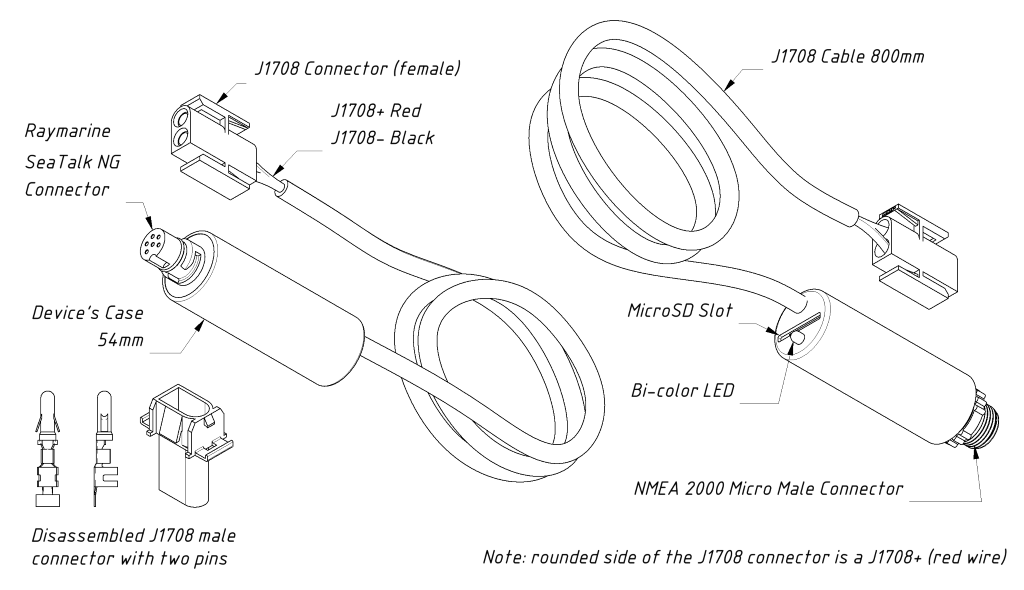 J1708 Connector (female)

J1708+ Red
J1708- Black

Raymarine
SeaTalk NG
Connector

Device's Case
54mm

Disassembled J1708 male connector with two pins

J1708 Cable 800mm

MicroSD Slot

Bi-color LED

NMEA 2000 Micro Male Connector

Note: rounded side of the J1708 connector is a J1708+ (red wire)